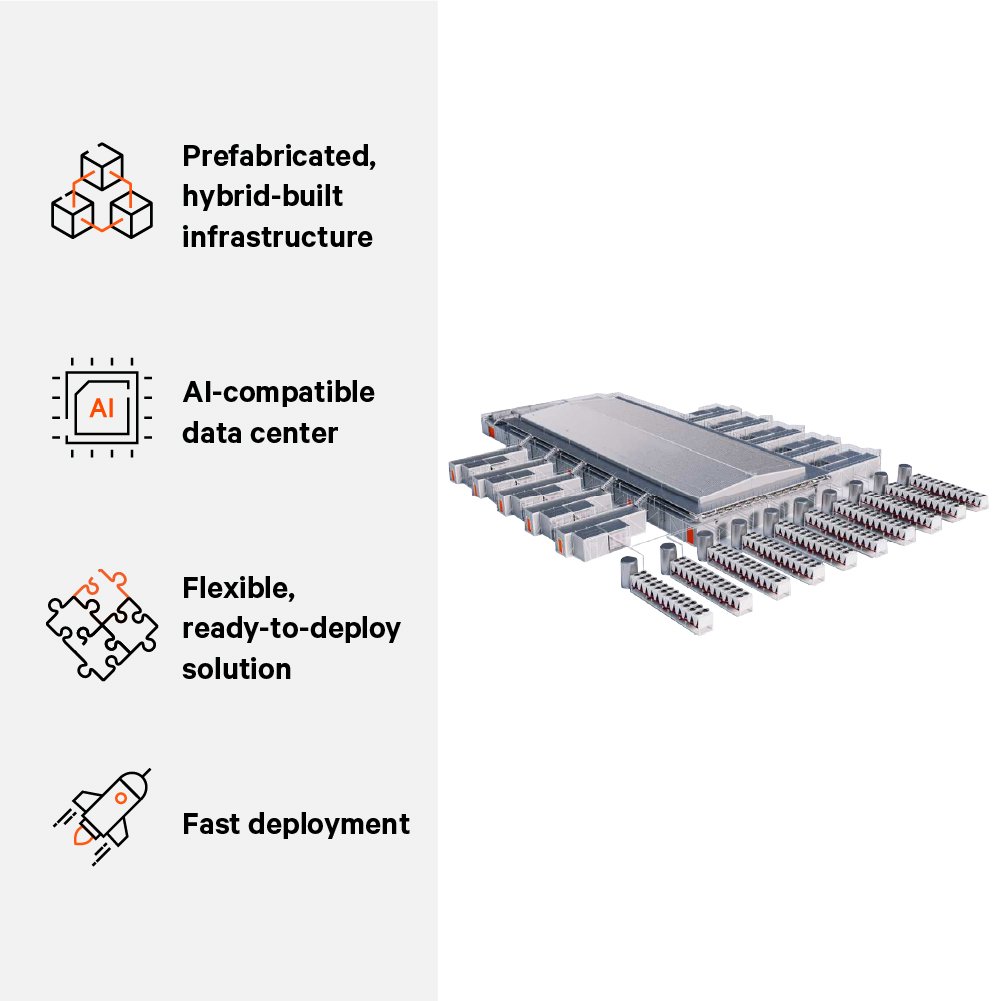 Prefabricated, hybrid-built infrastructure

AI

AI-compatible data center

Flexible, ready-to-deploy solution

Fast deployment