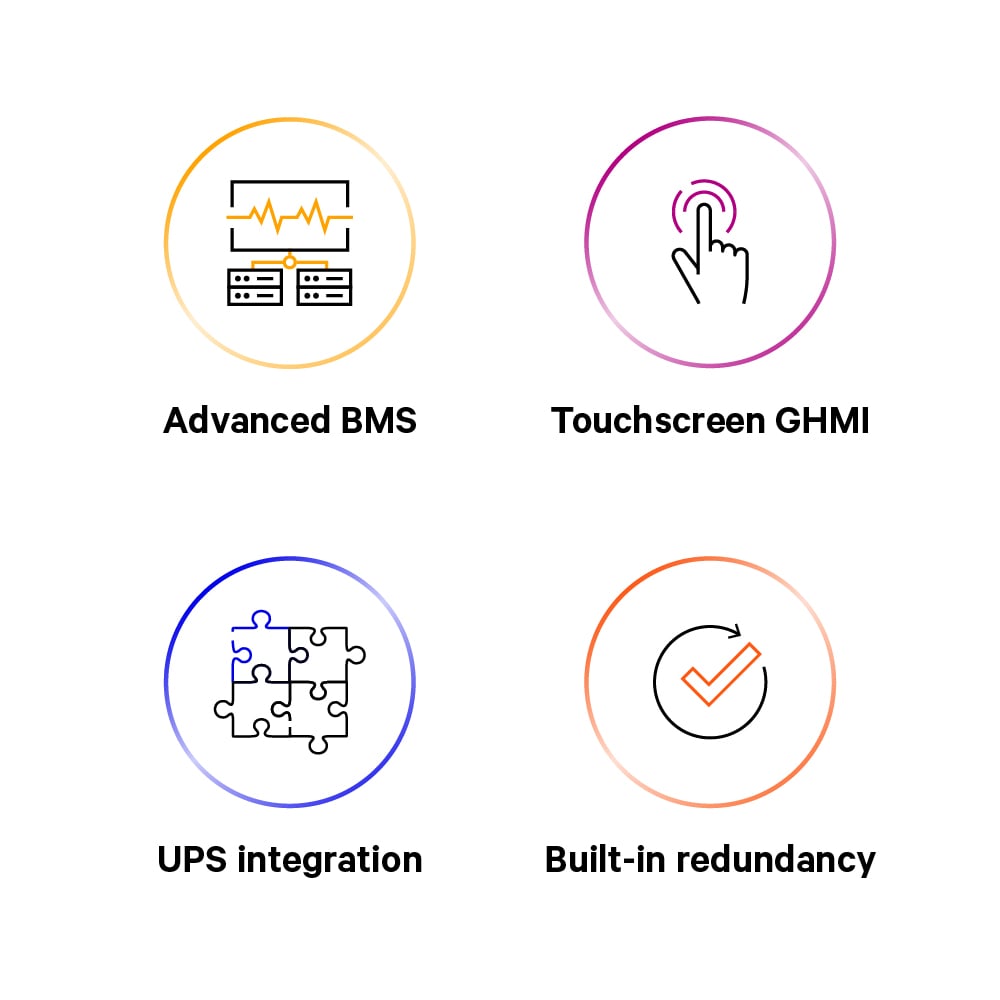 Advanced BMS

Touchscreen GHMI

UPS integration

Built-in redundancy