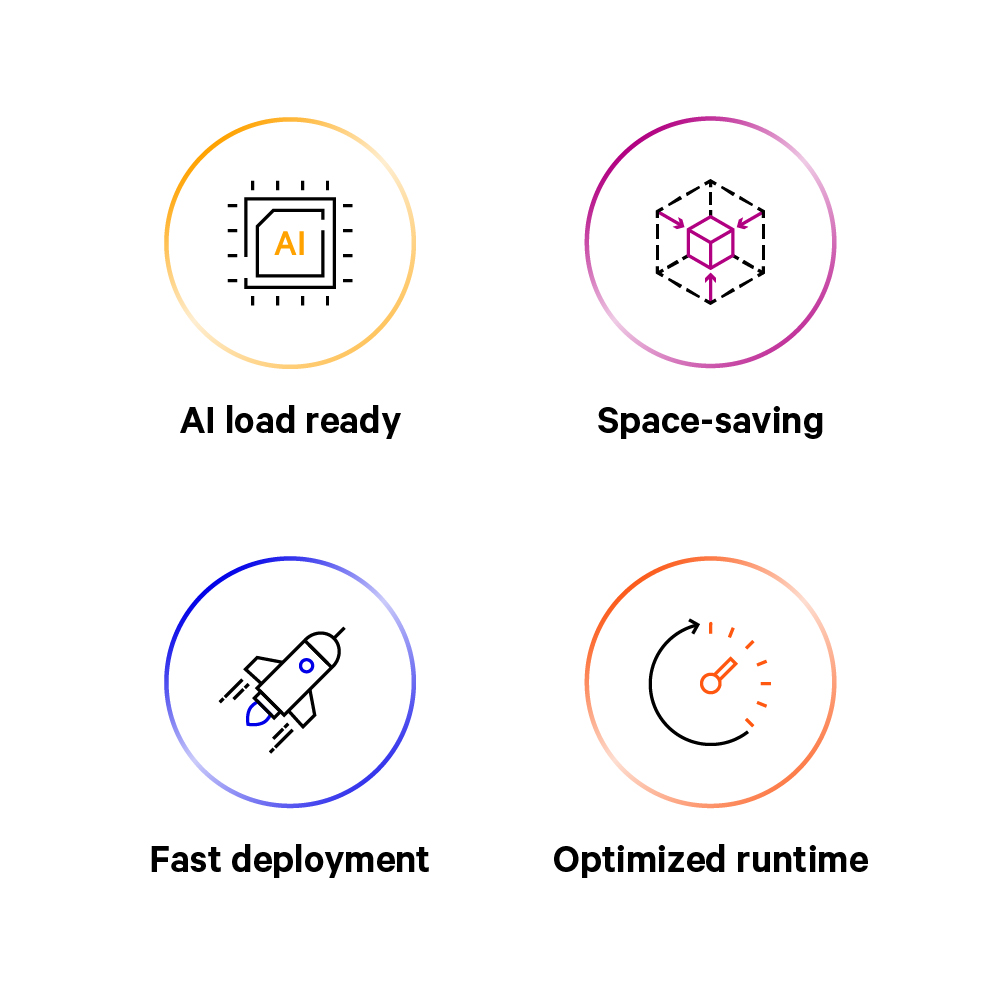 AI

AI load ready

Space-saving

Fast deployment

Optimized runtime