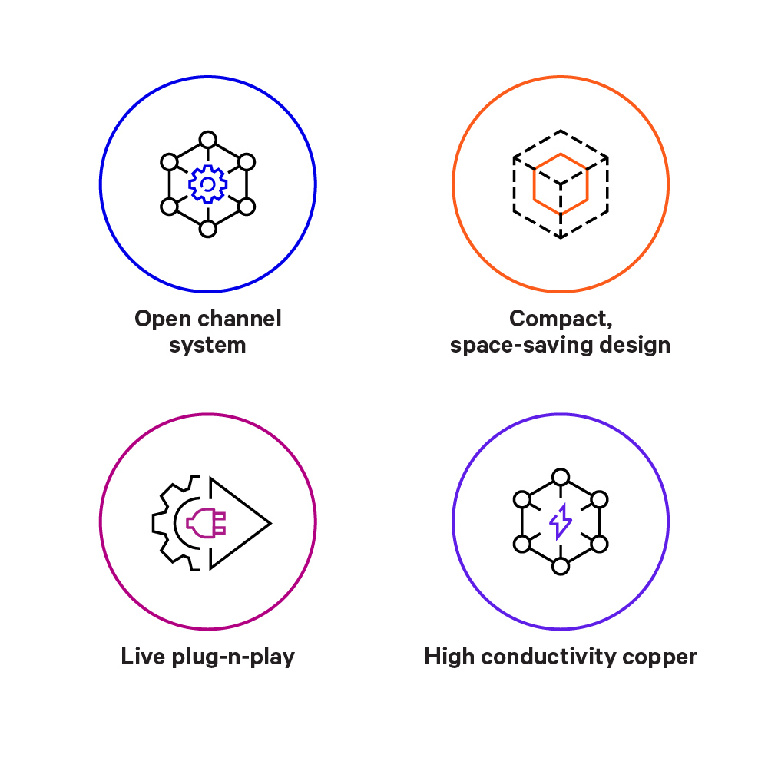 Open channel system

Compact, space-saving design

Live plug-n-play

High conductivity copper