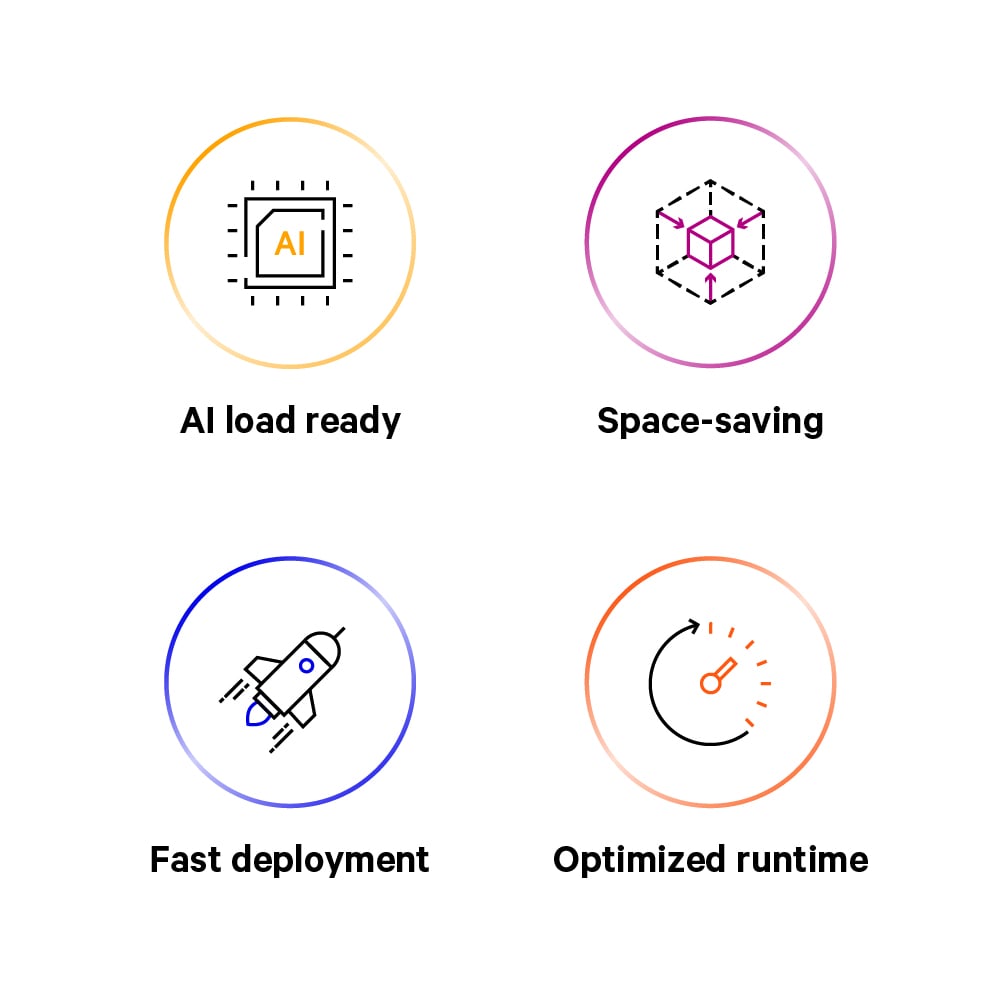 AI

AI load ready

Space-saving

Fast deployment

Optimized runtime