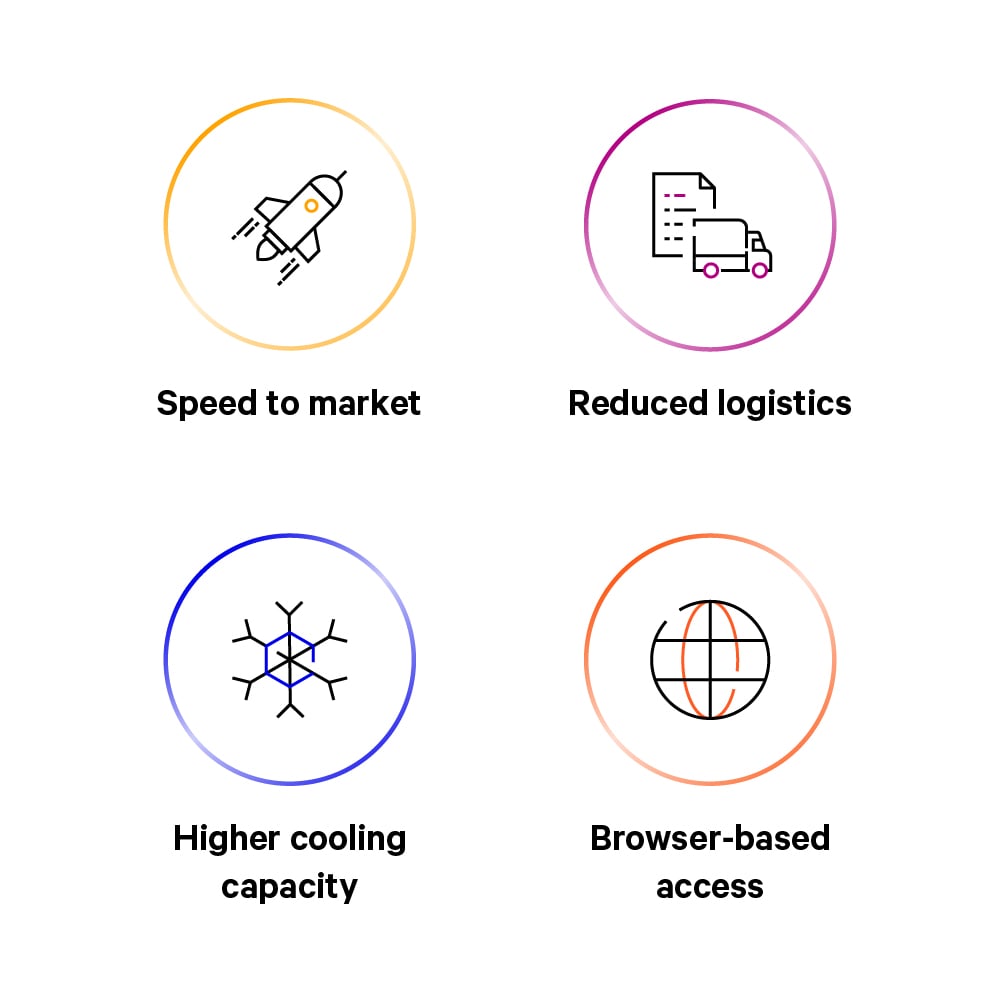 Speed to market

Reduced logistics

Higher cooling capacity

Browser-based access