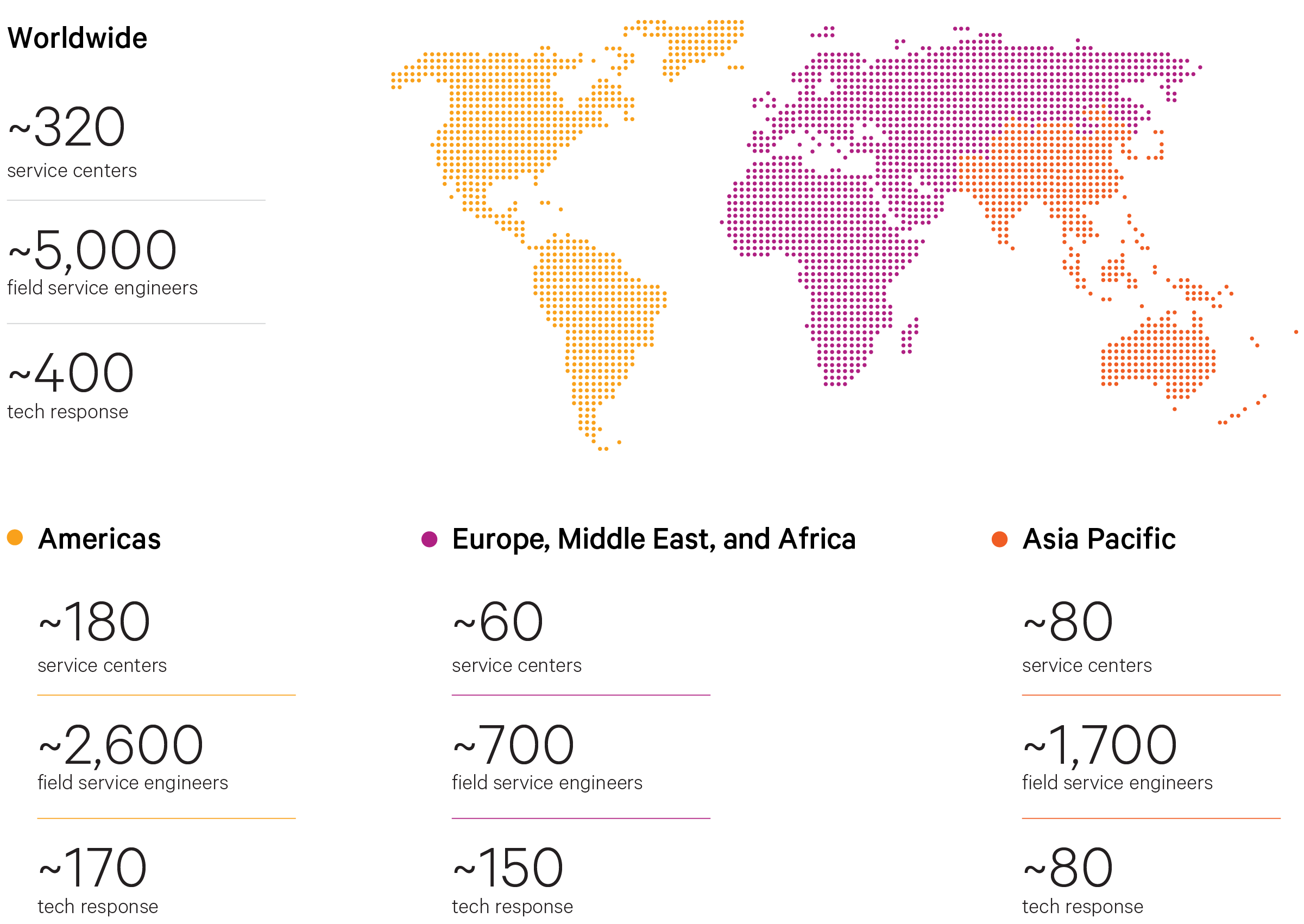 Worldwide

~320
service centers

~5,000
field service engineers

~400
tech response

Americas

~180
service centers

~2,600
field service engineers

~170
tech response

Europe, Middle East, and Africa

~60
service centers

~700
field service engineers

~150
tech response

Asia Pacific

~80
service centers

~1,700
field service engineers

~80
tech response