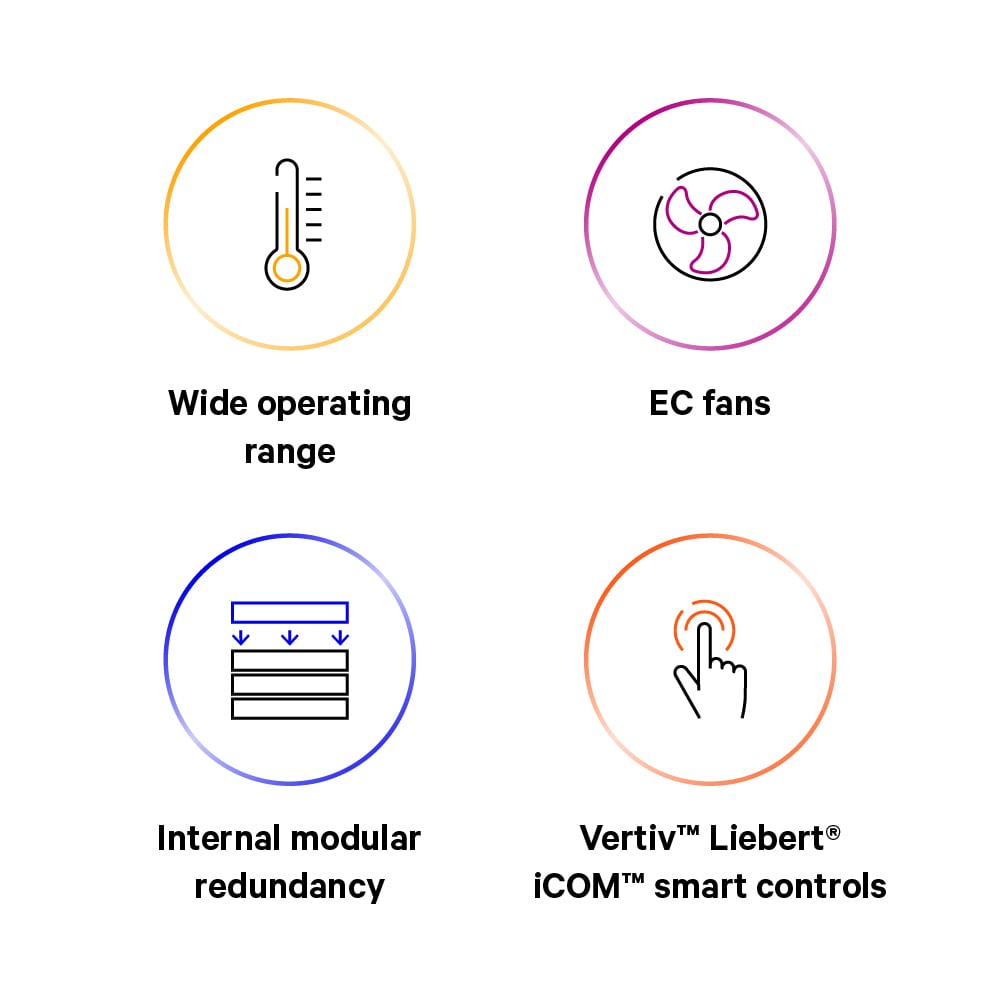 Wide operating range

EC fans

Internal modular redundancy

Vertiv™ Liebert® iCOM™ smart controls