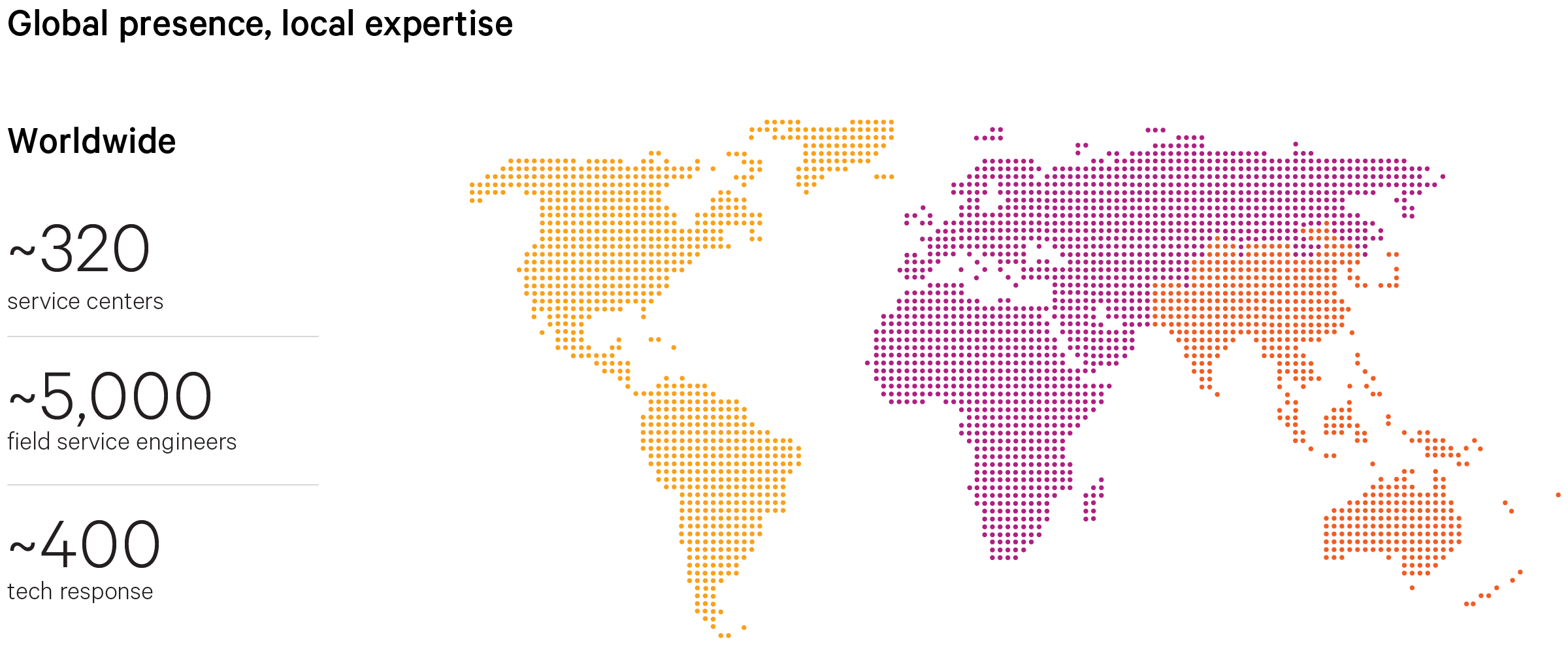 Global presence, local expertise

Worldwide

~320
service centers

~5,000
field service engineers

~400
tech response