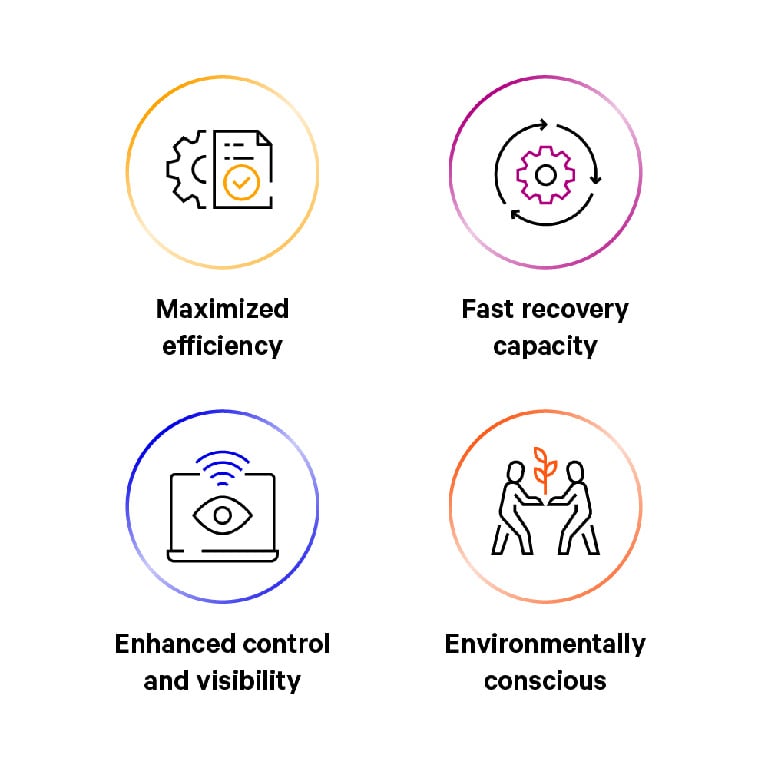 Maximized efficiency

Fast recovery capacity

Enhanced control and visibility

Environmentally conscious