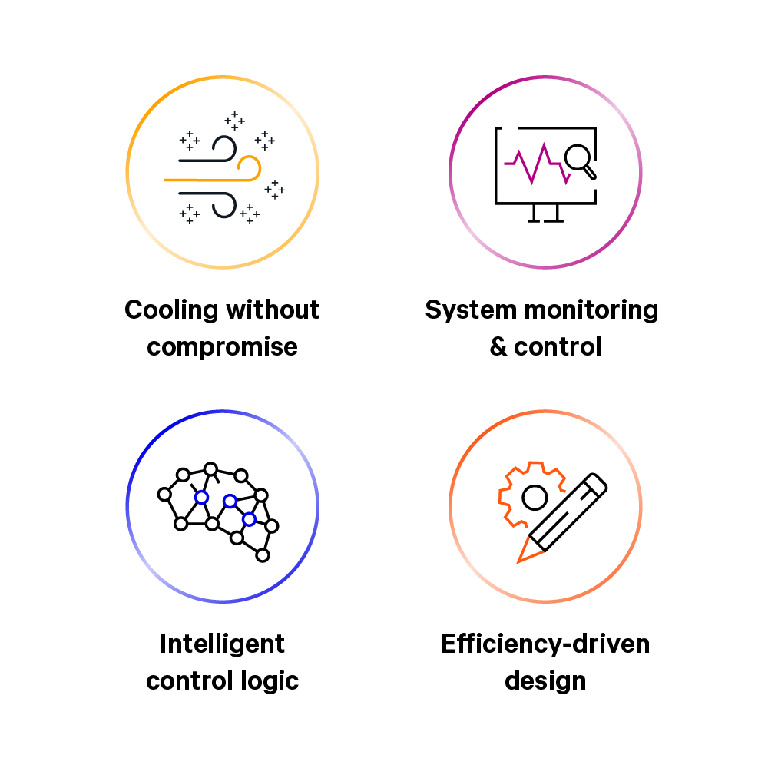 Cooling without compromise

System monitoring & control

Intelligent control logic

Efficiency-driven design