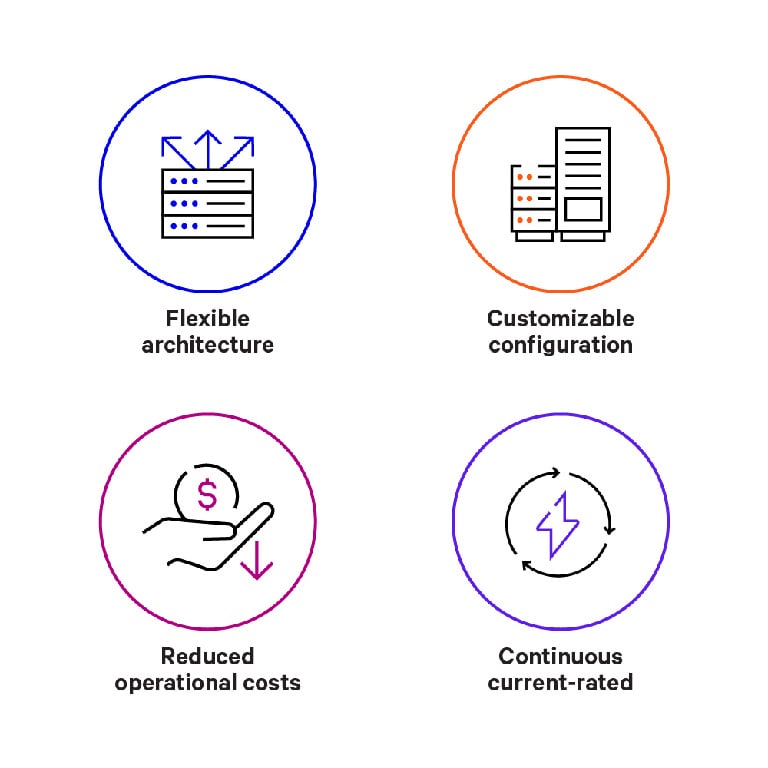 Flexible architecture

Customizable configuration

$

Reduced operational costs

Continuous current-rated