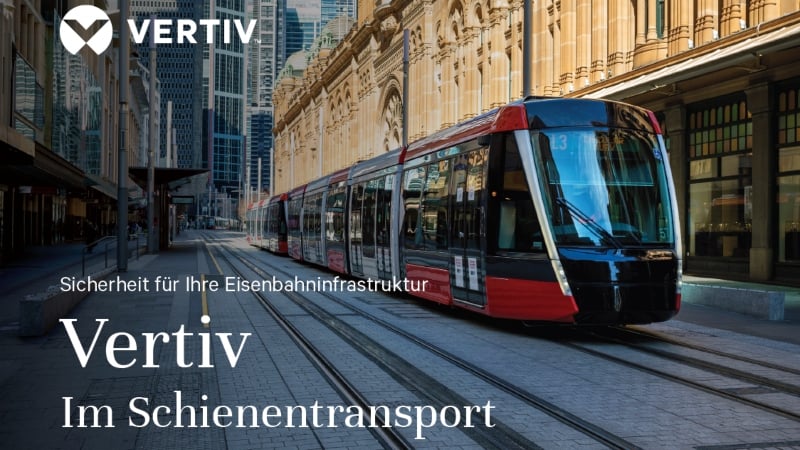 VERTIV

Sicherheit für Ihre Eisenbahninfrastruktur

Vertiv

Im Schienentransport