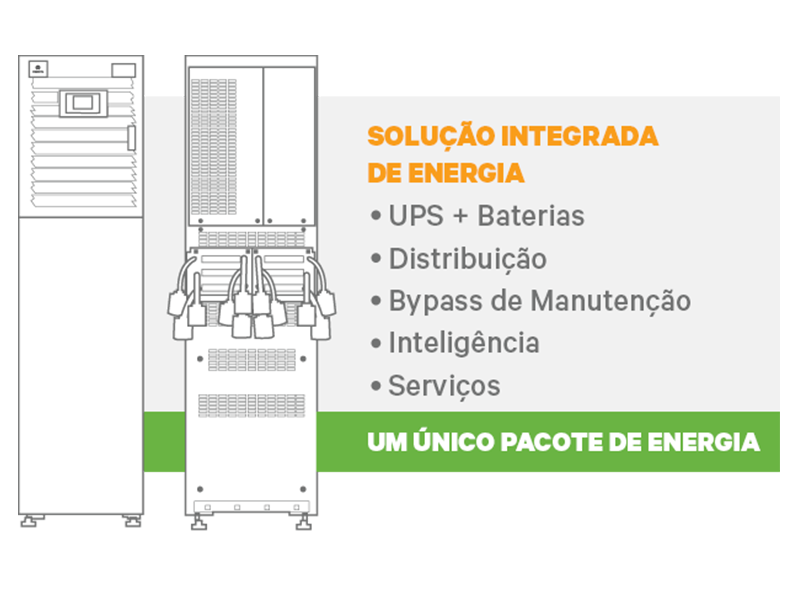 SOLUÇÃO INTEGRADA DE ENERGIA

• UPS + Baterias
• Distribuição
• Bypass de Manutenção
• Inteligência
• Serviços

UM ÚNICO PACOTE DE ENERGIA