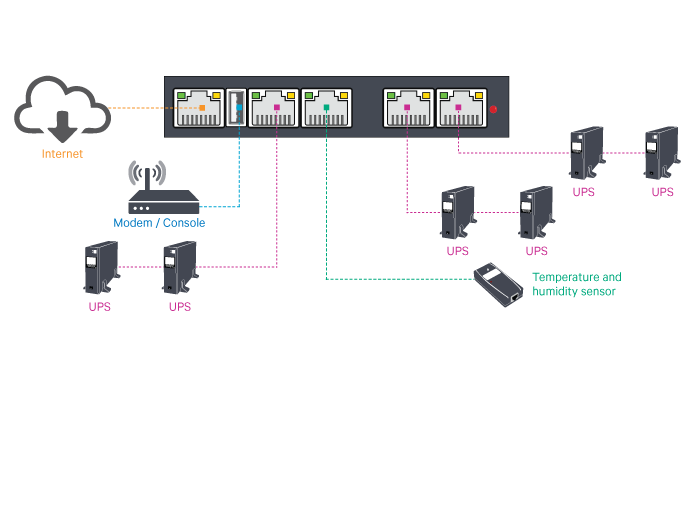 Internet

Modem / Console

UPS

UPS

UPS

UPS

UPS

UPS

Temperature and humidity sensor