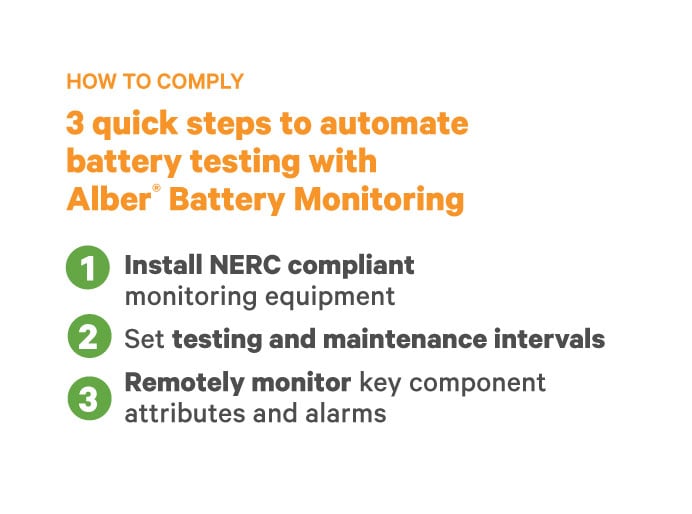 HOW TO COMPLY

3 quick steps to automate battery testing with Alber® Battery Monitoring

1 Install NERC compliant monitoring equipment

2 Set testing and maintenance intervals

3 Remotely monitor key component attributes and alarms