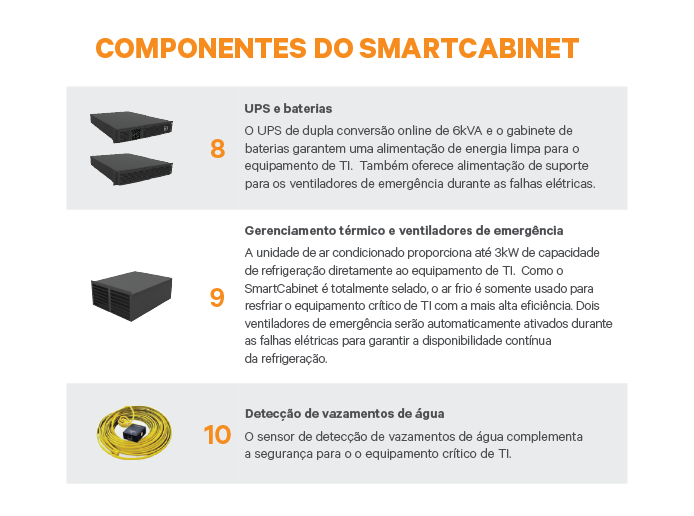 COMPONENTES DO SMARTCABINET

8

UPS e baterias

O UPS de dupla conversão online de 6kVA e o gabinete de baterias garantem uma alimentação de energia limpa para o equipamento de TI. Também oferece alimentação de suporte para os ventiladores de emergência durante as falhas elétricas.

9

Gerenciamento térmico e ventiladores de emergência

A unidade de ar condicionado proporciona até 3kW de capacidade de refrigeração diretamente ao equipamento de TI. Como o SmartCabinet é totalmente selado, o ar frio é somente usado para resfriar o equipamento crítico de TI com a mais alta eficiência. Dois ventiladores de emergência serão automaticamente ativados durante as falhas elétricas para garantir a disponibilidade contínua da refrigeração.

10

Detecção de vazamentos de água

O sensor de detecção de vazamentos de água complementa a segurança para o o equipamento crítico de TI.