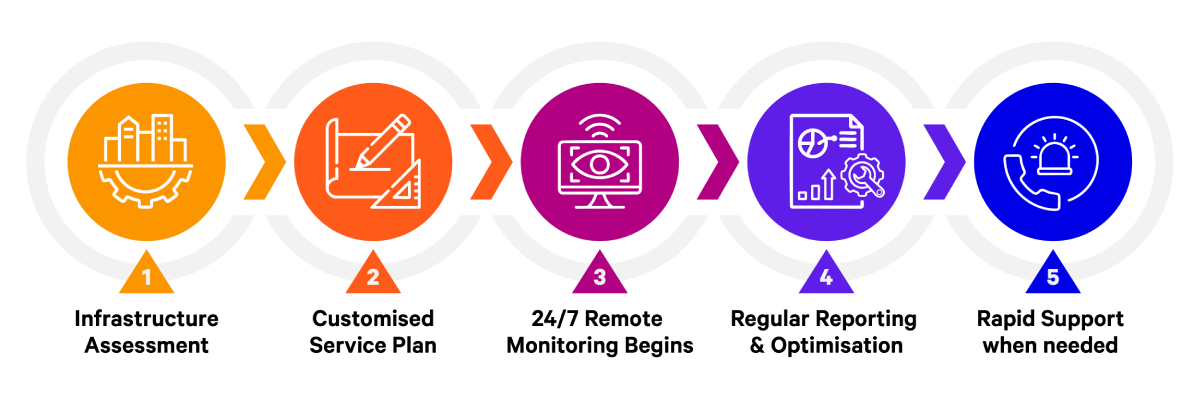 1
Infrastructure Assessment

2
Customised Service Plan

3
24/7 Remote Monitoring Begins

4
Regular Reporting & Optimisation

5
Rapid Support when needed