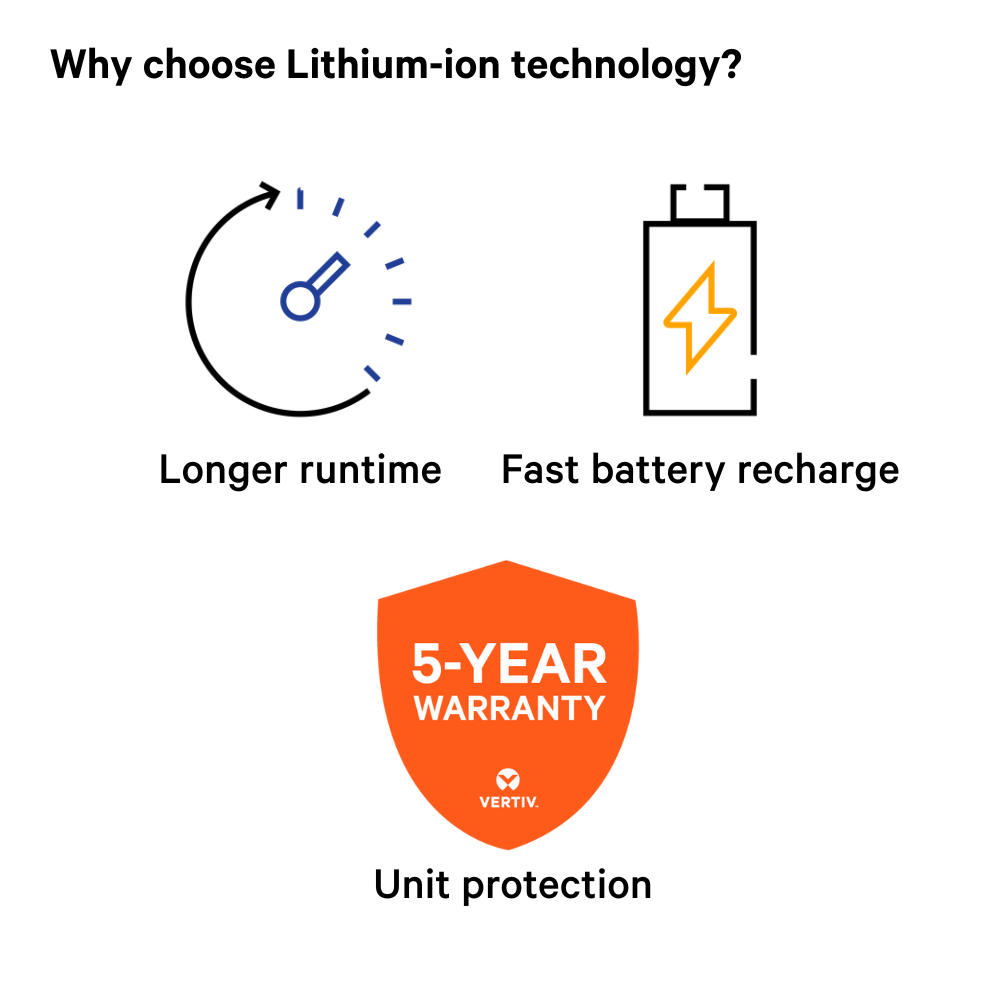 Why choose Lithium-ion technology?

Longer runtime

Fast battery recharge

5-YEAR
WARRANTY

VERTIV.

Unit protection