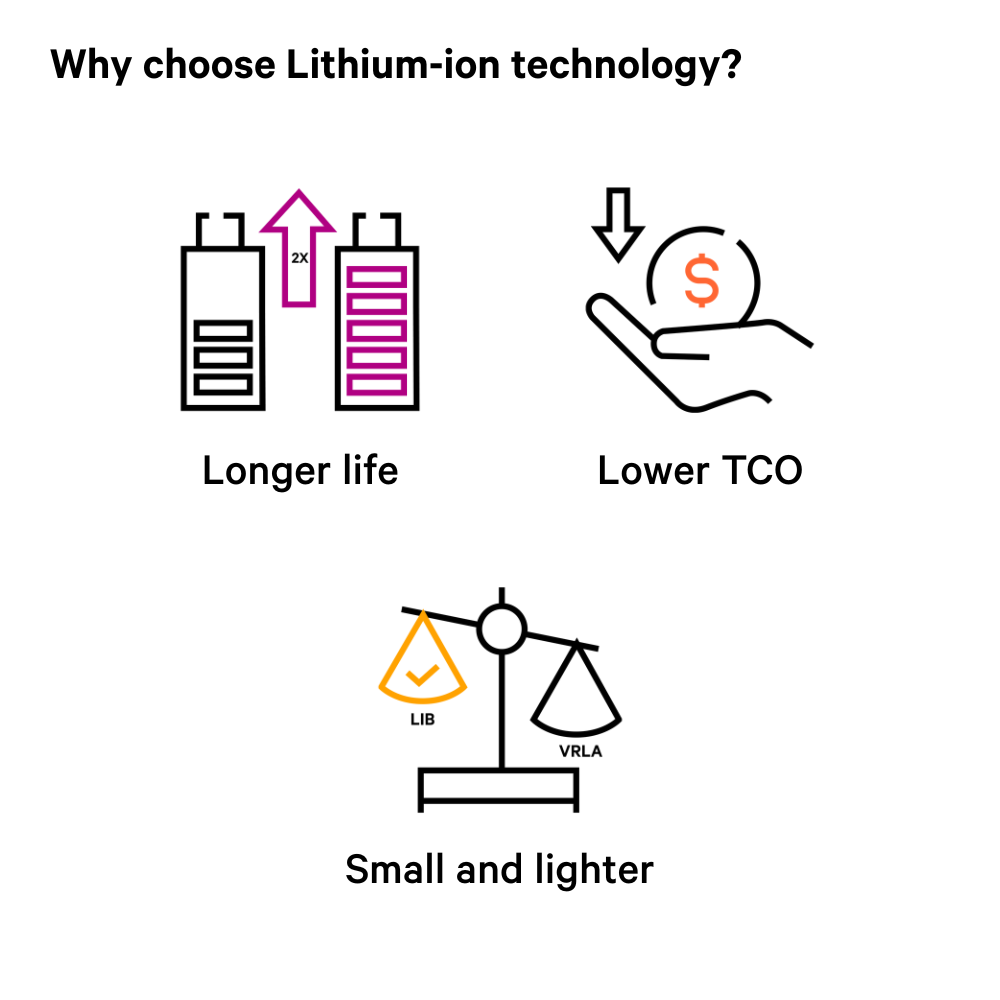 Why choose Lithium-ion technology?

2X

Longer life

$

Lower TCO

LIB

VRLA

Small and lighter