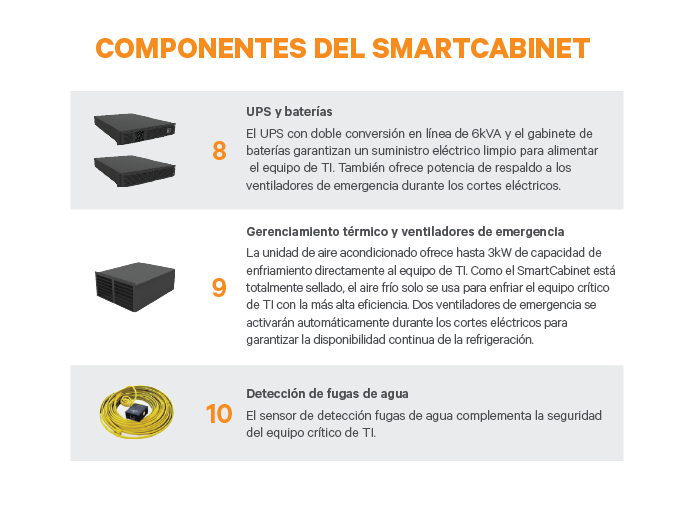 COMPONENTES DEL SMARTCABINET

8

UPS y baterías

El UPS con doble conversión en línea de 6kVA y el gabinete de baterías garantizan un suministro eléctrico limpio para alimentar el equipo de TI. También ofrece potencia de respaldo a los ventiladores de emergencia durante los cortes eléctricos.

9

Gerenciamiento térmico y ventiladores de emergencia

La unidad de aire acondicionado ofrece hasta 3kW de capacidad de enfriamiento directamente al equipo de TI. Como el SmartCabinet está totalmente sellado, el aire frío solo se usa para enfriar el equipo crítico de TI con la más alta eficiencia. Dos ventiladores de emergencia se activarán automáticamente durante los cortes eléctricos para garantizar la disponibilidad continua de la refrigeración.

10

Detección de fugas de agua

El sensor de detección fugas de agua complementa la seguridad del equipo crítico de TI.